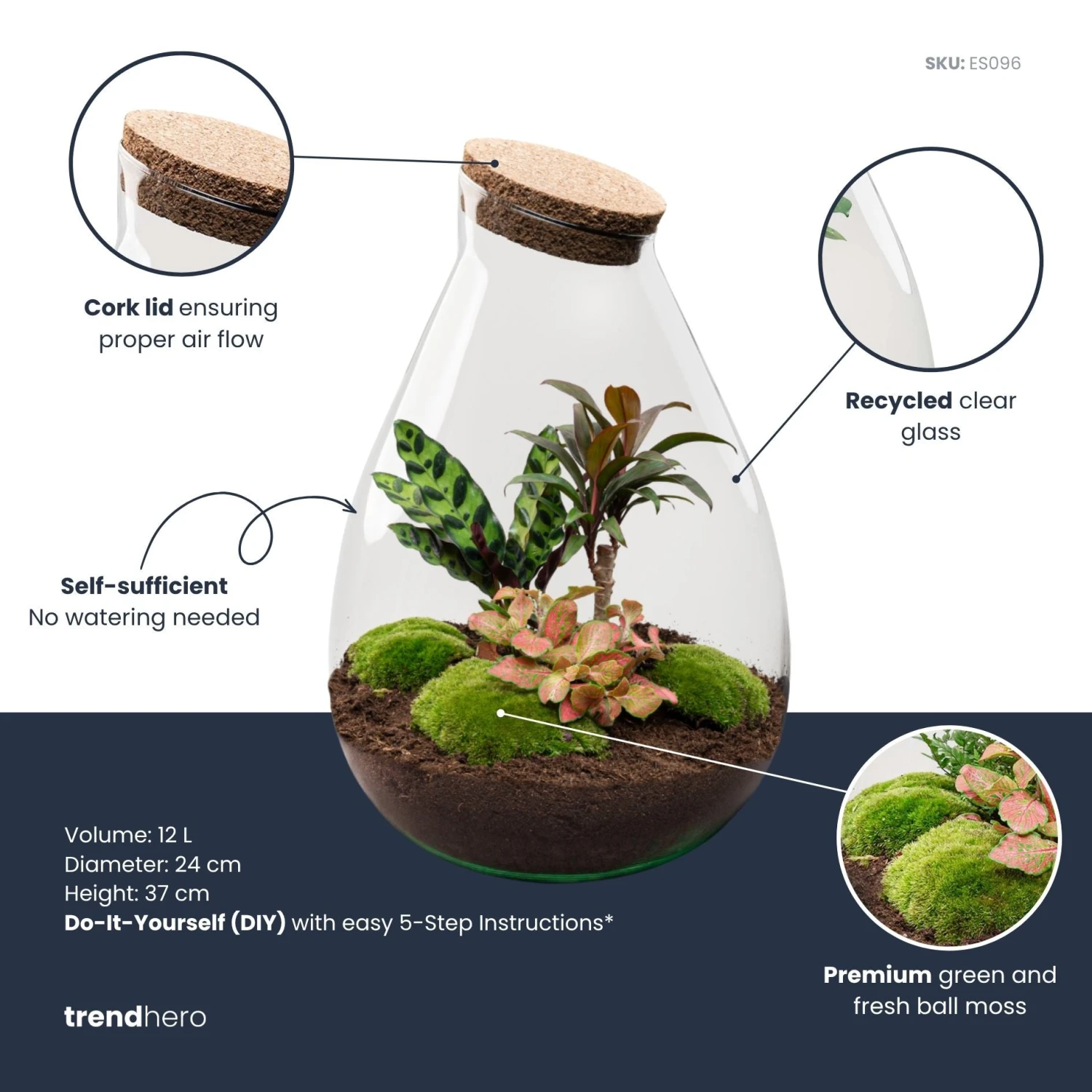 SKU: ES096

Cork lid ensuring proper air flow

Recycled clear glass

Self-sufficient
No watering needed

Volume: 12 L
Diameter: 24 cm
Height: 37 cm
Do-It-Yourself (DIY) with easy 5-Step Instructions*

Premium green and fresh ball moss

trendhero